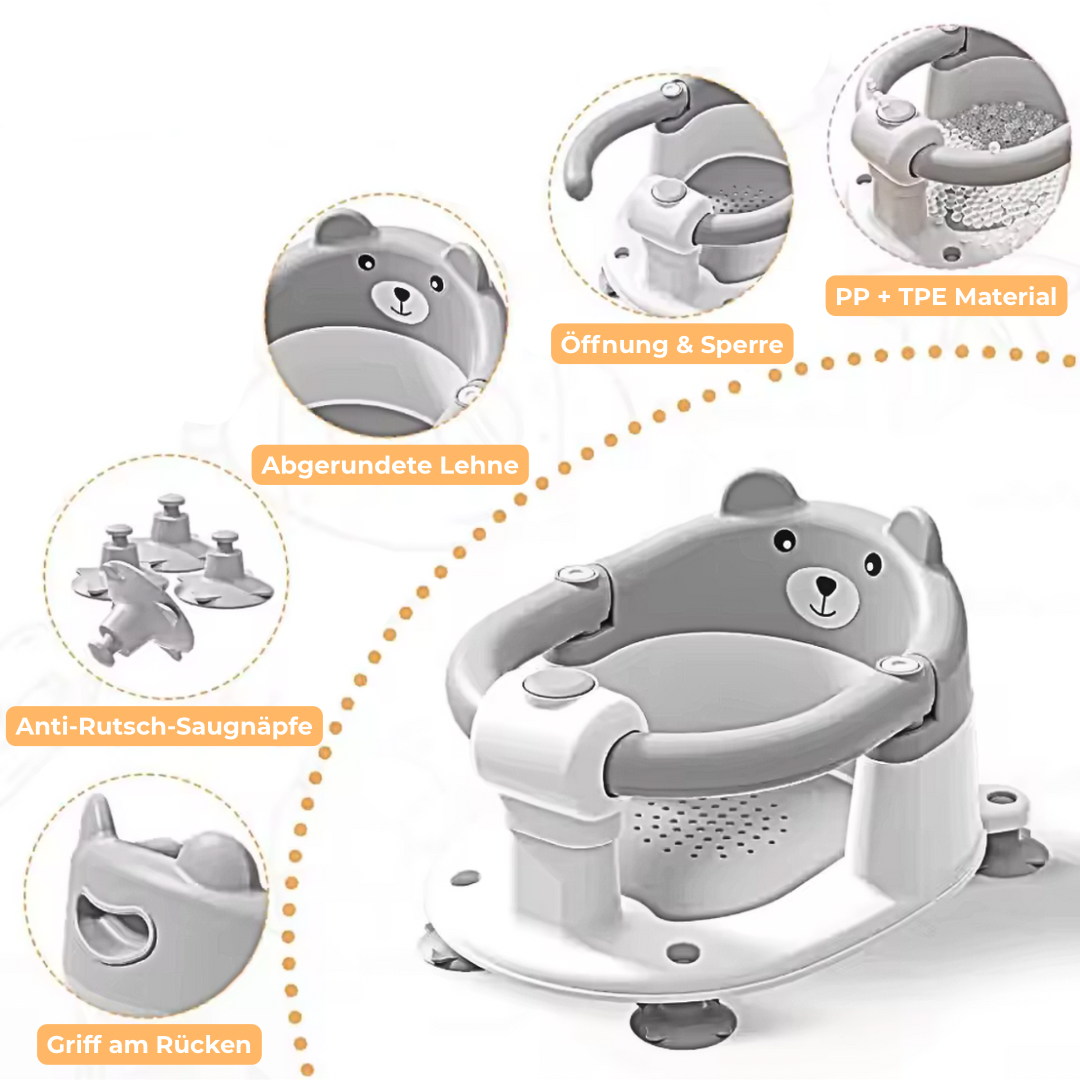 PP + TPE Material

Öffnung & Sperre

Abgerundete Lehne

Anti-Rutsch-Saugnäpfe

Griff am Rücken