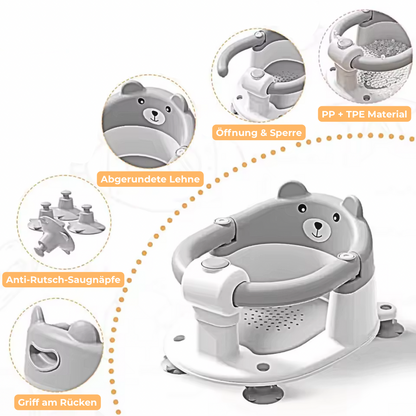 PP + TPE Material

Öffnung & Sperre

Abgerundete Lehne

Anti-Rutsch-Saugnäpfe

Griff am Rücken